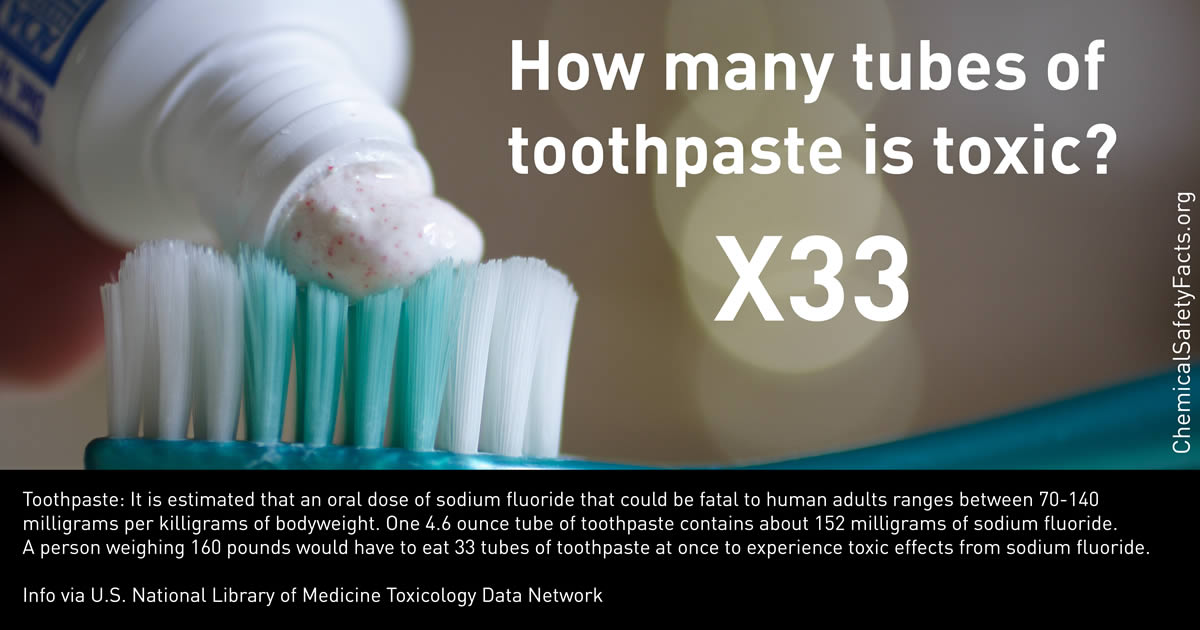 How many tubes of toothpaste is toxic?

X33

ChemicalSafetyFacts.org

Toothpaste: It is estimated that an oral dose of sodium fluoride that could be fatal to human adults ranges between 70-140 milligrams per killigrams of bodyweight. One 4.6 ounce tube of toothpaste contains about 152 milligrams of sodium fluoride. A person weighing 160 pounds would have to eat 33 tubes of toothpaste at once to experience toxic effects from sodium fluoride.

Info via U.S. National Library of Medicine Toxicology Data Network